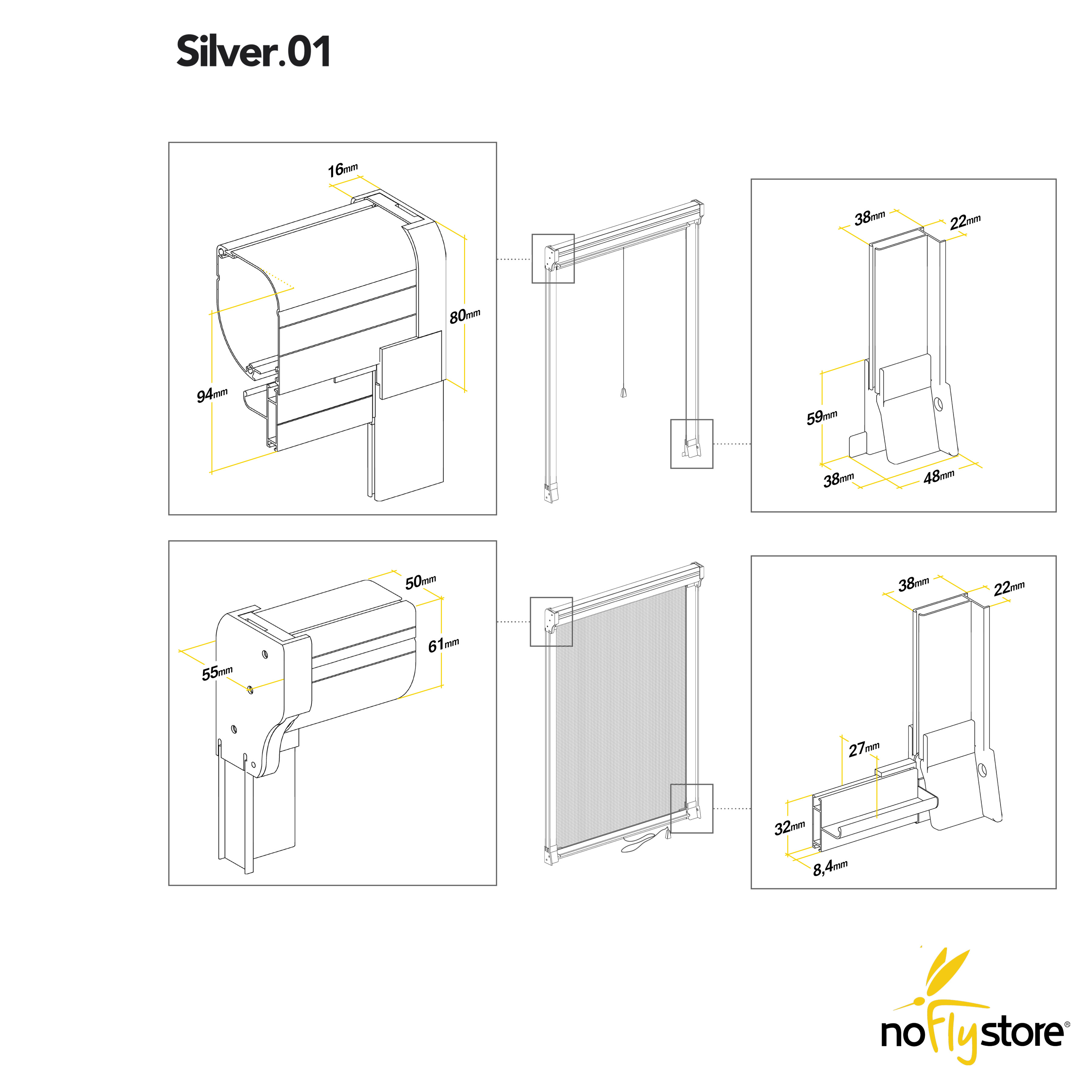 Silver.01

16mm
80mm
94mm

38mm
22mm
59mm
38mm
48mm

50mm
61mm
55mm

38mm
22mm
27mm
32mm
8,4mm

noflystore®