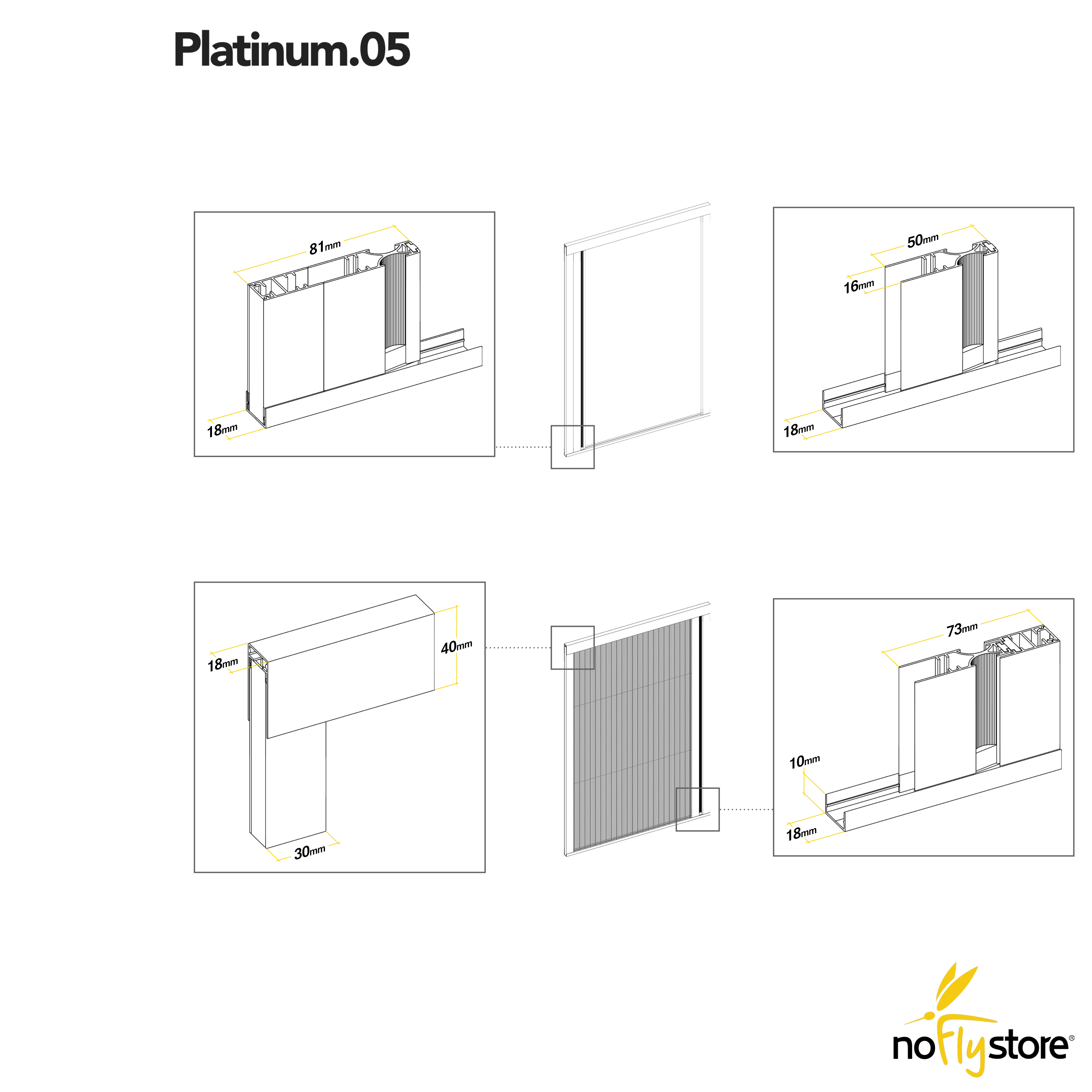 Platinum.05

81mm

18mm

50mm

16mm

18mm

18mm

40mm

30mm

73mm

10mm

18mm

noflystore®