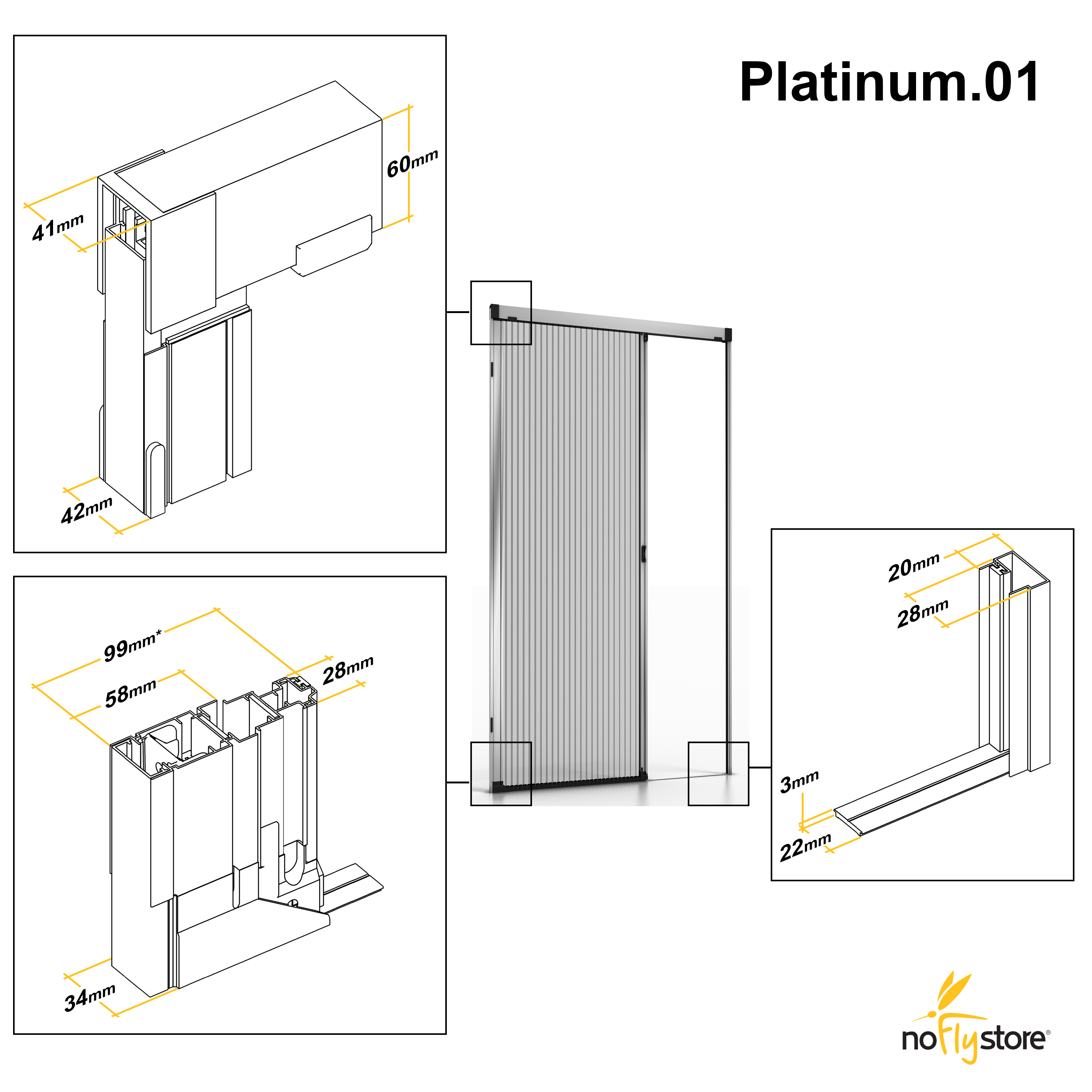 Platinum.01

60mm

41mm

42mm

99mm*

58mm

28mm

34mm

20mm

28mm

3mm

22mm

noFlystore®